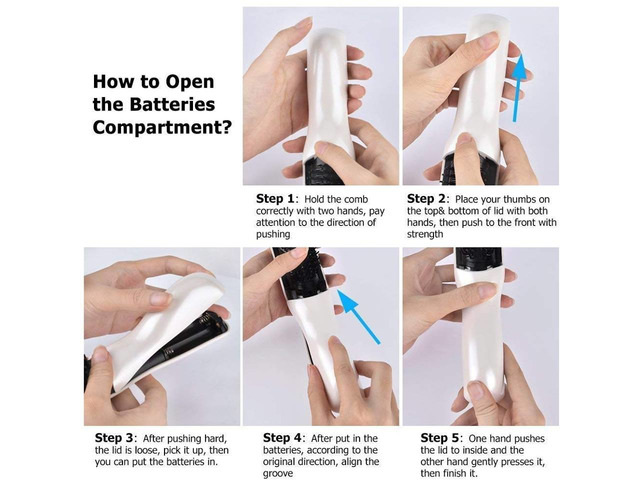 How to Open the Batteries Compartment?

Step 1: Hold the comb correctly with two hands, pay attention to the direction of pushing

Step 2: Place your thumbs on the top& bottom of lid with both hands, then push to the front with strength

Step 3: After pushing hard, the lid is loose, pick it up, then you can put the batteries in.

Step 4: After put in the batteries, according to the original direction, align the groove

Step 5: One hand pushes the lid to inside and the other hand gently presses it, then finish it.