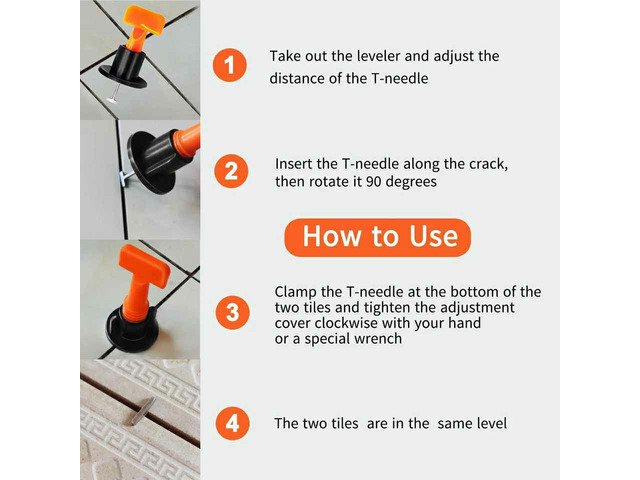 1 Take out the leveler and adjust the distance of the T-needle

2 Insert the T-needle along the crack, then rotate it 90 degrees

How to Use

3 Clamp the T-needle at the bottom of the two tiles and tighten the adjustment cover clockwise with your hand or a special wrench

4 The two tiles are in the same level