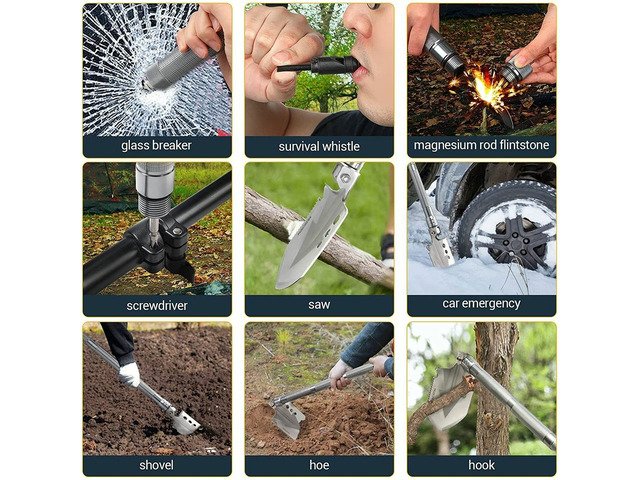 glass breaker

survival whistle

magnesium rod flintstone

screwdriver

saw

car emergency

shovel

hoe

hook